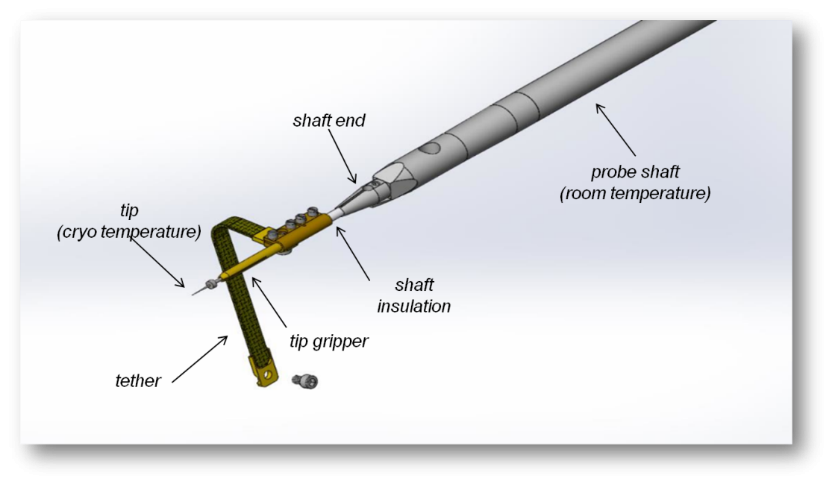 shaft end

probe shaft
(room temperature)

tip
(cryo temperature)

shaft
insulation

tip gripper

tether