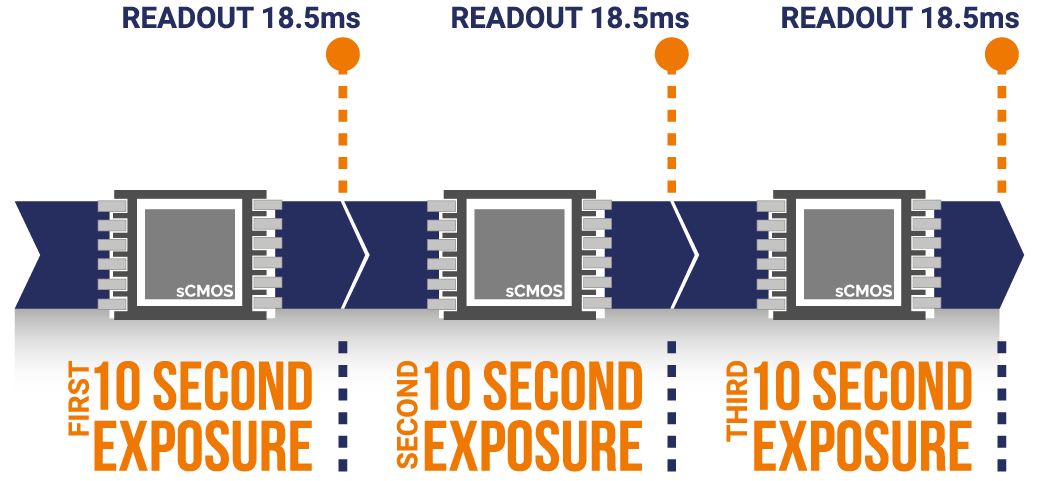 READOUT 18.5ms
READOUT 18.5ms
READOUT 18.5ms

sCMOS
sCMOS
sCMOS

FIRST 10 SECOND EXPOSURE

SECOND 10 SECOND EXPOSURE

THIRD 10 SECOND EXPOSURE